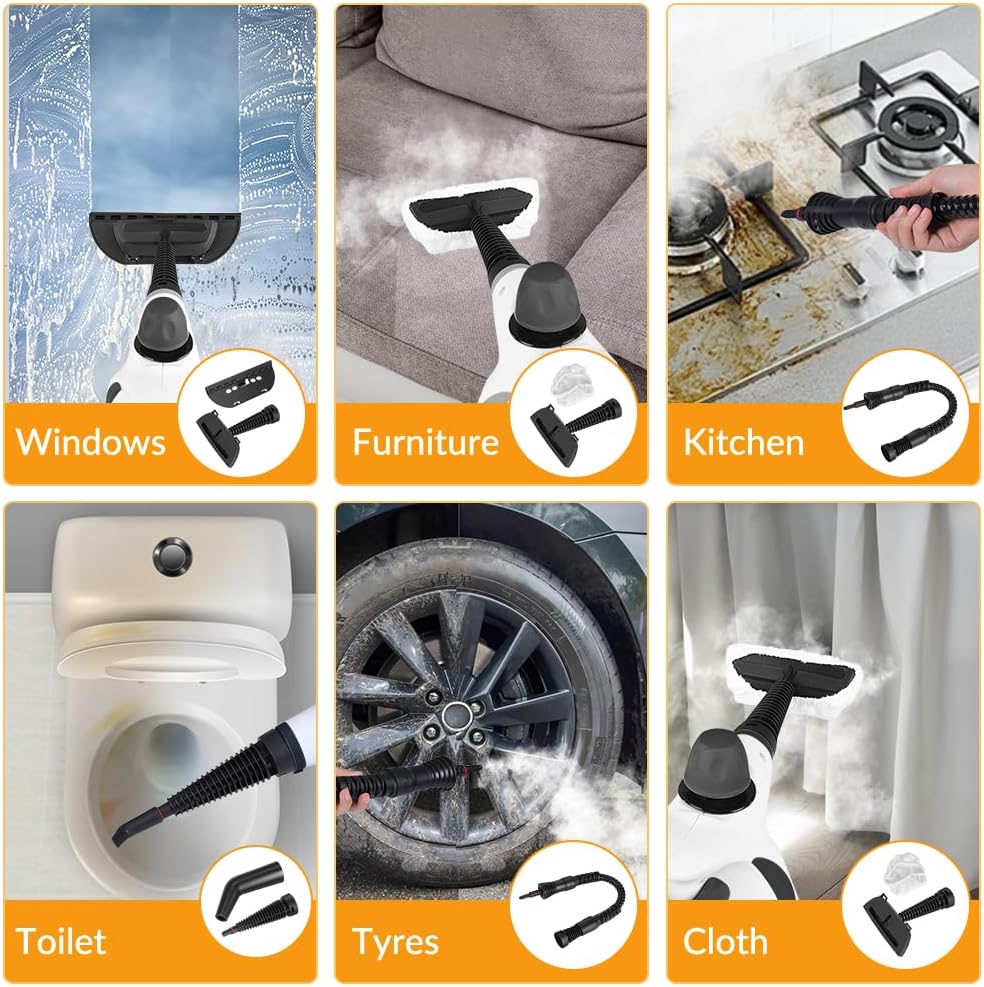 Windows

Furniture

Kitchen

Toilet

Tyres

Cloth